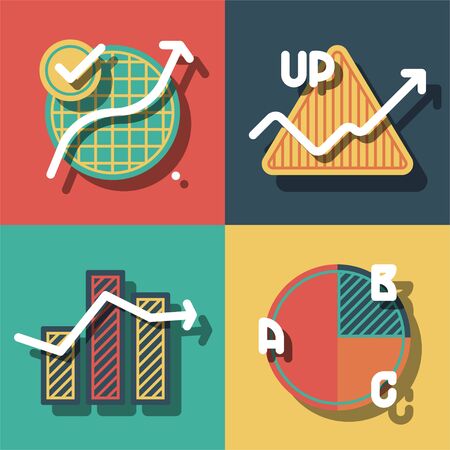 UP

B

A

C