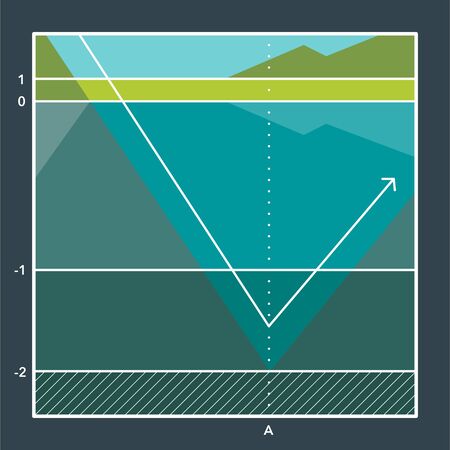 1
0
-1
-2
A