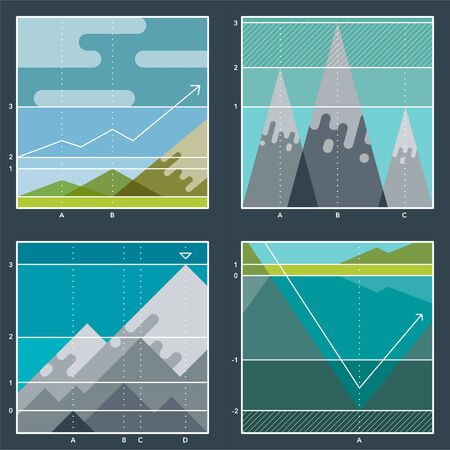 3
2
1
A
B

3
2
1
A
B
C

3
2
1
0
A
B
C
D

1
0
-1
-2
A