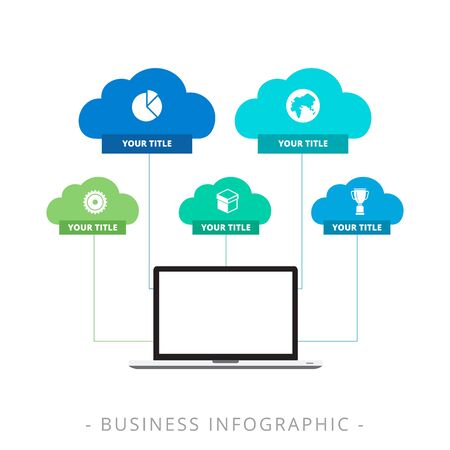 YOUR TITLE

YOUR TITLE

YOUR TITLE

YOUR TITLE

YOUR TITLE

- BUSINESS INFOGRAPHIC -