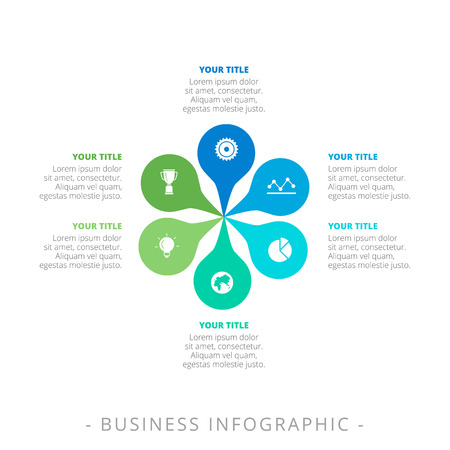 YOUR TITLE
Lorem ipsum dolor sit amet, consectetur. Aliquam vel quam, egestas molestie justo.

YOUR TITLE
Lorem ipsum dolor sit amet, consectetur. Aliquam vel quam, egestas molestie justo.

YOUR TITLE
Lorem ipsum dolor sit amet, consectetur. Aliquam vel quam, egestas molestie justo.

YOUR TITLE
Lorem ipsum dolor sit amet, consectetur. Aliquam vel quam, egestas molestie justo.

YOUR TITLE
Lorem ipsum dolor sit amet, consectetur. Aliquam vel quam, egestas molestie justo.

YOUR TITLE
Lorem ipsum dolor sit amet, consectetur. Aliquam vel quam, egestas molestie justo.

- BUSINESS INFOGRAPHIC -