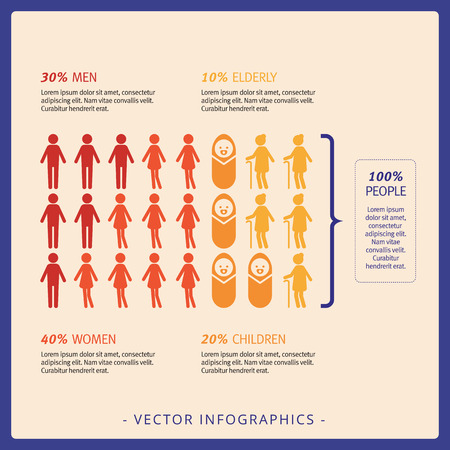 30% MEN
Lorem ipsum dolor sit amet, consectetur adipiscing elit. Nam vitae convallis velit. Curabitur hendrerit erat.

10% ELDERLY
Lorem ipsum dolor sit amet, consectetur adipiscing elit. Nam vitae convallis velit. Curabitur hendrerit erat.

100% PEOPLE
Lorem ipsum dolor sit amet, consectetur adipiscing elit. Nam vitae convallis velit. Curabitur hendrerit erat.

40% WOMEN
Lorem ipsum dolor sit amet, consectetur adipiscing elit. Nam vitae convallis velit. Curabitur hendrerit erat.

20% CHILDREN
Lorem ipsum dolor sit amet, consectetur adipiscing elit. Nam vitae convallis velit. Curabitur hendrerit erat.

- VECTOR INFOGRAPHICS -