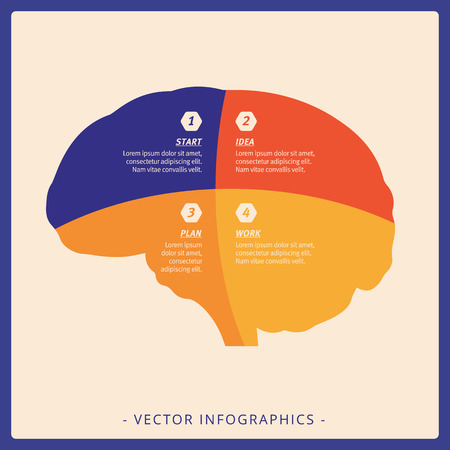 1

START

Lorem ipsum dolor sit amet, consectetur adipiscing elit. Nam vitae convallis velit.

2

IDEA

Lorem ipsum dolor sit amet, consectetur adipiscing elit. Nam vitae convallis velit.

3

PLAN

Lorem ipsum dolor sit amet, consectetur adipiscing elit.

4

WORK

Lorem ipsum dolor sit amet, consectetur adipiscing elit. Nam vitae convallis velit.

- VECTOR INFOGRAPHICS -