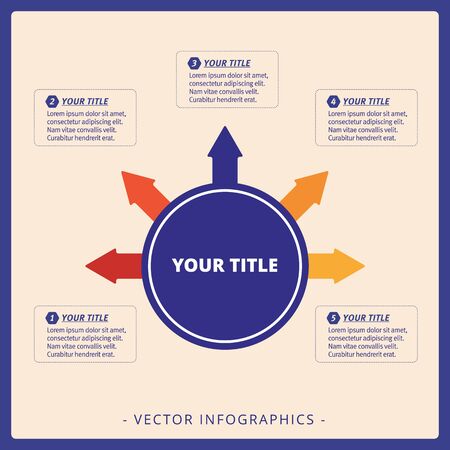 3 YOUR TITLE
Lorem ipsum dolor sit amet, consectetur adipiscing elit. Nam vitae convallis velit. Curabitur hendrerit erat.

2 YOUR TITLE
Lorem ipsum dolor sit amet, consectetur adipiscing elit. Nam vitae convallis velit. Curabitur hendrerit erat.

4 YOUR TITLE
Lorem ipsum dolor sit amet, consectetur adipiscing elit. Nam vitae convallis velit. Curabitur hendrerit erat.

YOUR TITLE

1 YOUR TITLE
Lorem ipsum dolor sit amet, consectetur adipiscing elit. Nam vitae convallis velit. Curabitur hendrerit erat.

5 YOUR TITLE
Lorem ipsum dolor sit amet, consectetur adipiscing elit. Nam vitae convallis velit. Curabitur hendrerit erat.

- VECTOR INFOGRAPHICS -