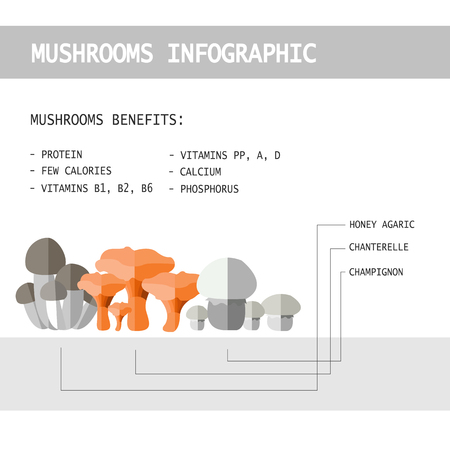 MUSHROOMS INFOGRAPHIC

MUSHROOMS BENEFITS:

- PROTEIN
- FEW CALORIES
- VITAMINS B1, B2, B6

- VITAMINS PP, A, D
- CALCIUM
- PHOSPHORUS

HONEY AGARIC
CHANTERELLE
CHAMPIGNON