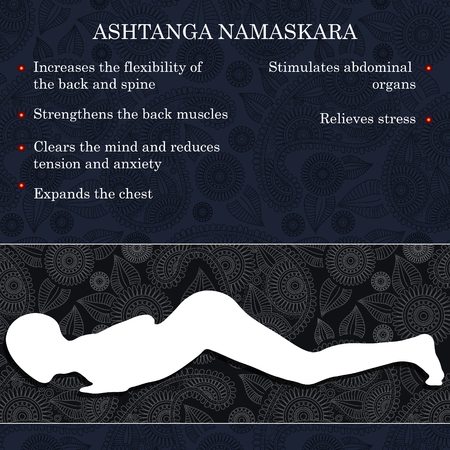 ASHTANGA NAMASKARA

Increases the flexibility of the back and spine

Strengthens the back muscles

Clears the mind and reduces tension and anxiety

Expands the chest

Stimulates abdominal organs

Relieves stress