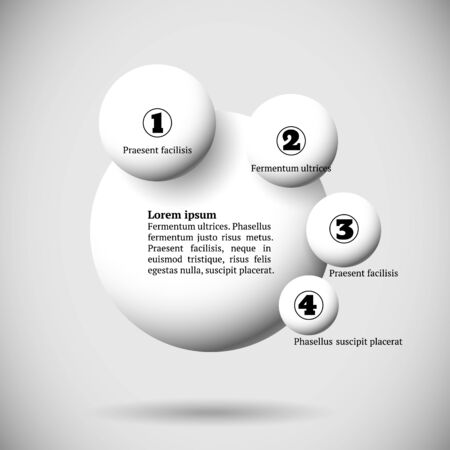 1
Praesent facilisis

2
Fermentum ultrices

Lorem ipsum
Fermentum ultrices. Phasellus fermentum justo risus metus. Praesent facilisis, neque in euismod tristique, risus felis egestas nulla, suscipit placerat.

3
Praesent facilisis

4
Phasellus suscipit placerat