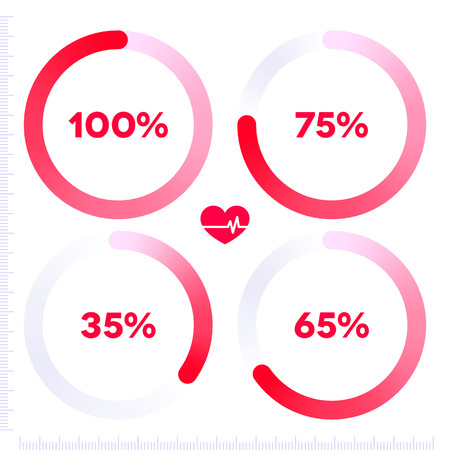 100%

75%

35%

65%