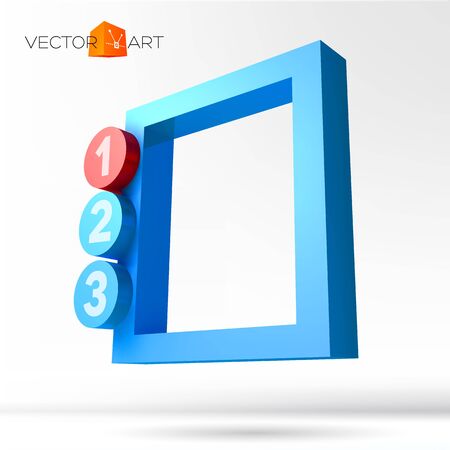 VECTOR ART

1
2
3