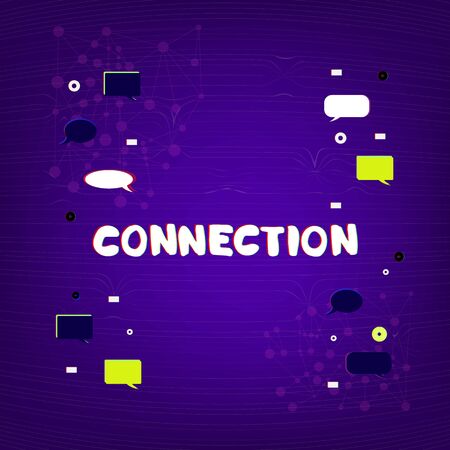 CONNECTION