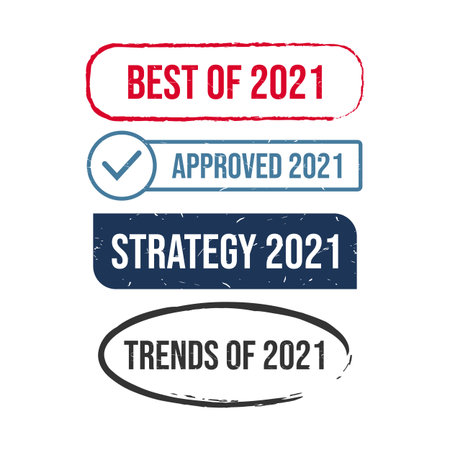 BEST OF 2021

APPROVED 2021

STRATEGY 2021

TRENDS OF 2021