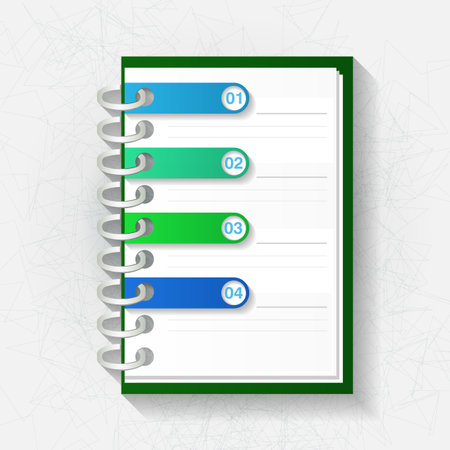 01

02

03

04