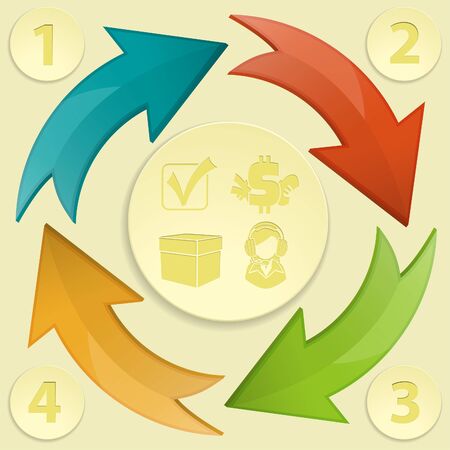 1

2

$

4

3