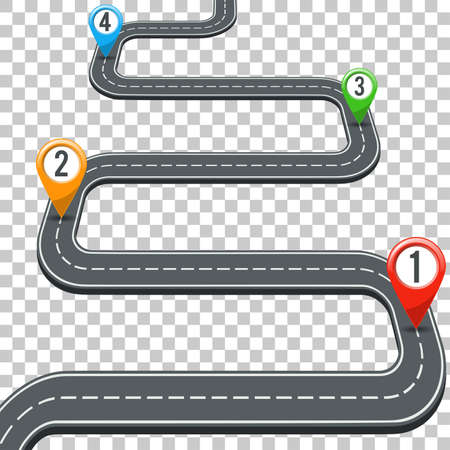 4
3
2
1