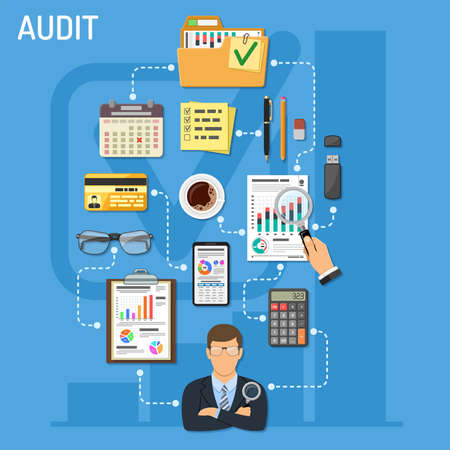 AUDIT

323