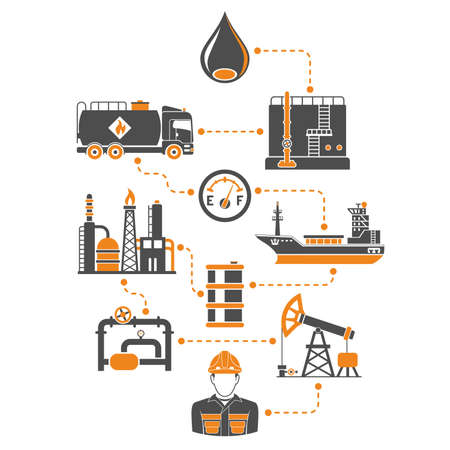 E F