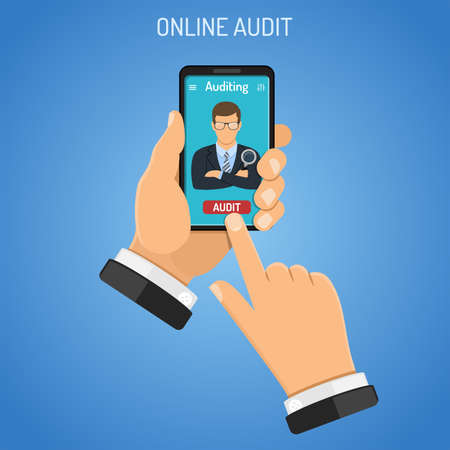 ONLINE AUDIT

Auditing

AUDIT