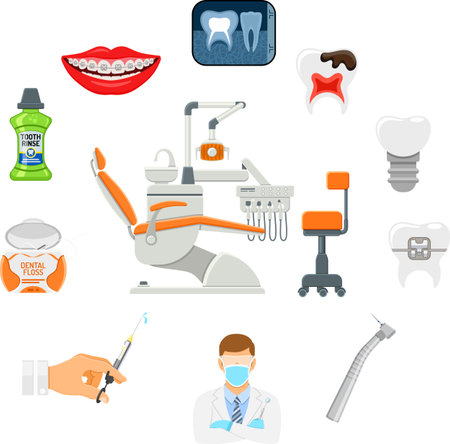 TOOTH RINSE

DENTAL FLOSS