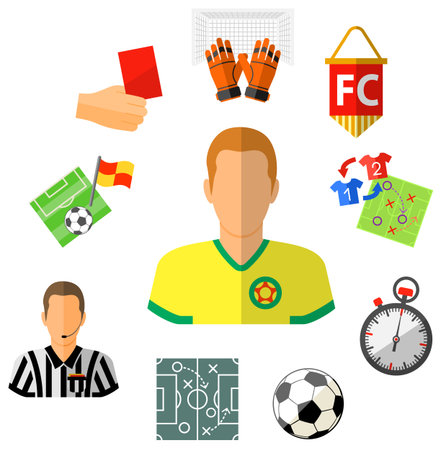 FC
2
1