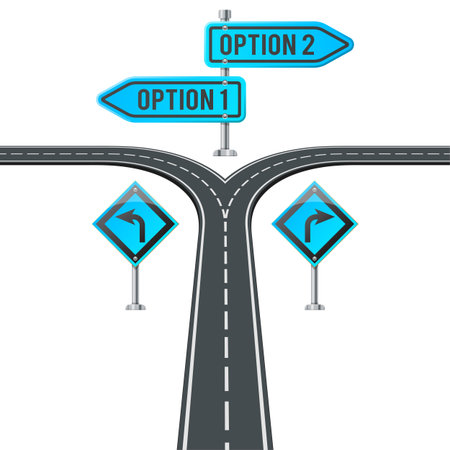 OPTION 2
OPTION 1