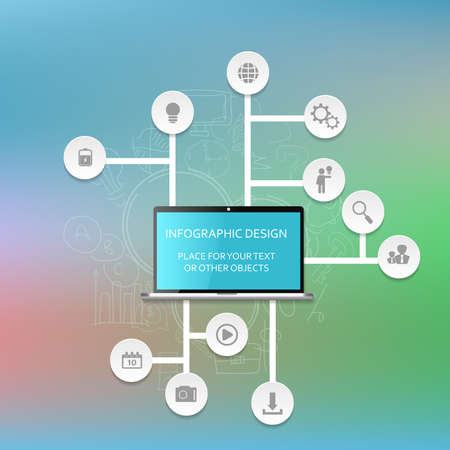 INFOGRAPHIC DESIGN

PLACE FOR YOUR TEXT OR OTHER OBJECTS

10