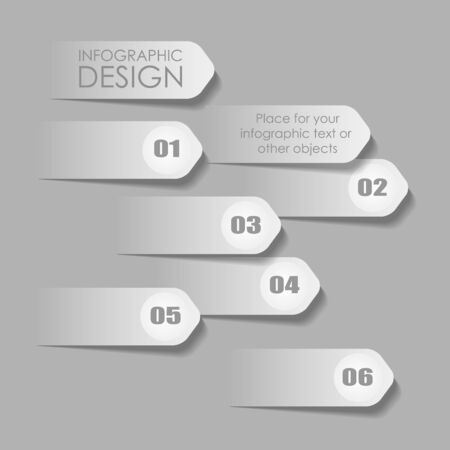 INFOGRAPHIC
DESIGN

Place for your infographic text or other objects

01

02

03

04

05

06