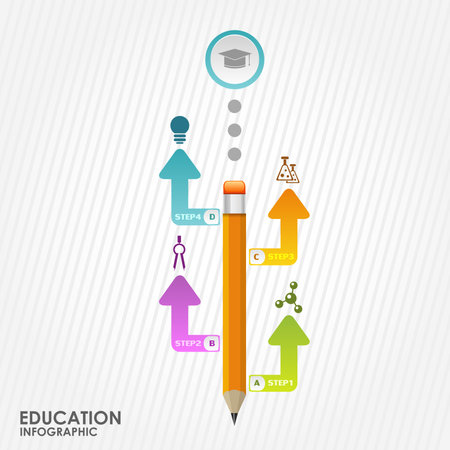 STEP4 D

C STEP3

STEP2 B

A STEP1

EDUCATION
INFOGRAPHIC