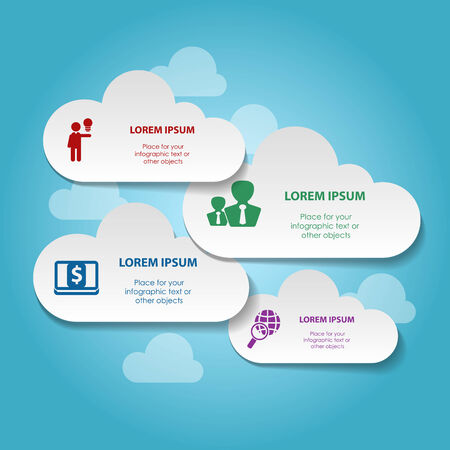 LOREM IPSUM

Place for your infographic text or other objects

LOREM IPSUM

Place for your infographic text or other objects

$

LOREM IPSUM

Place for your infographic text or other objects

LOREM IPSUM

Place for your infographic text or other objects