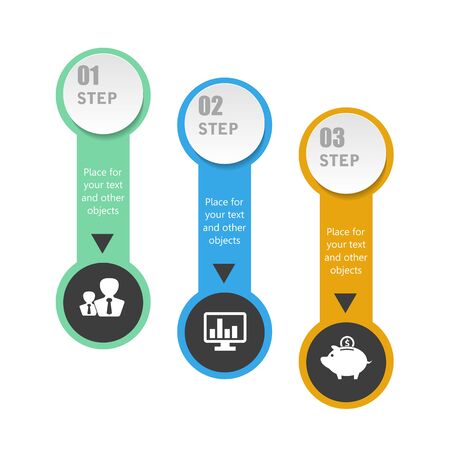 01
STEP

Place for your text and other objects

02
STEP

Place for your text and other objects

03
STEP

Place for your text and other objects

$