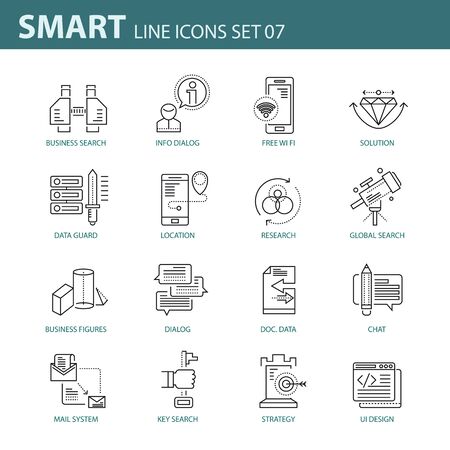 SMART LINE ICONS SET 07

BUSINESS SEARCH
INFO DIALOG
FREE WI FI
SOLUTION

DATA GUARD
LOCATION
RESEARCH
GLOBAL SEARCH

BUSINESS FIGURES
DIALOG
DOC. DATA
CHAT

MAIL SYSTEM
KEY SEARCH
STRATEGY
UI DESIGN