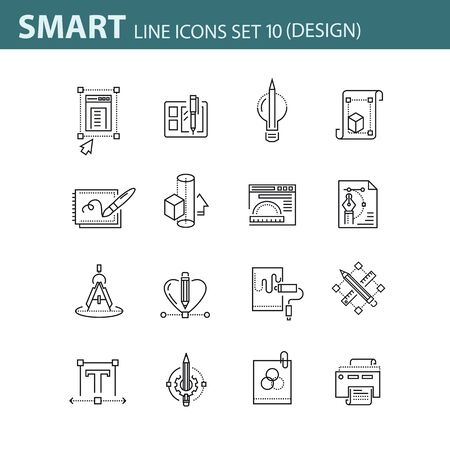 SMART LINE ICONS SET 10 (DESIGN)

T