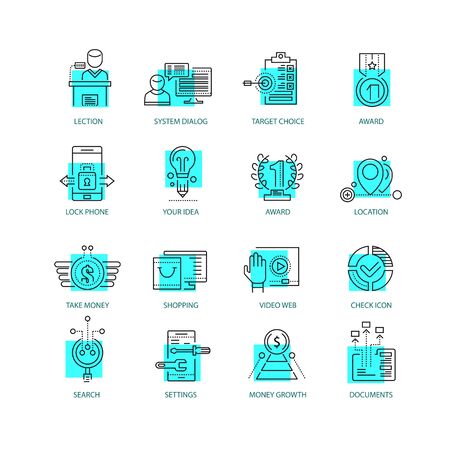 LECTION
SYSTEM DIALOG
TARGET CHOICE
AWARD

LOCK PHONE
YOUR IDEA
AWARD
LOCATION

TAKE MONEY
SHOPPING
VIDEO WEB
CHECK ICON

SEARCH
SETTINGS
MONEY GROWTH
DOCUMENTS