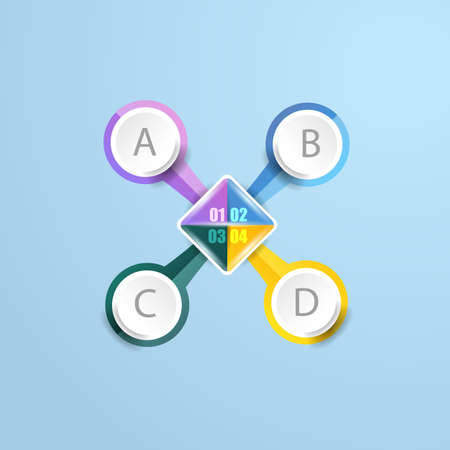 A

B

01 02
03 04

C

D