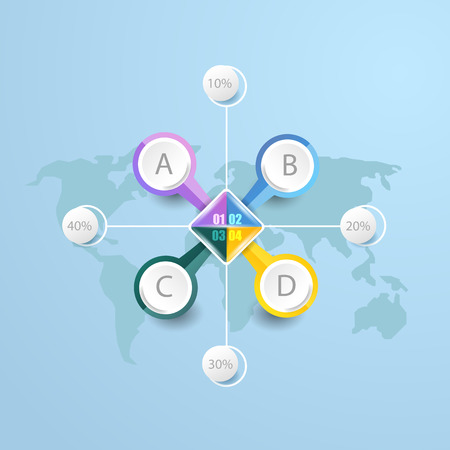 10%

A

B

40%

01 02
03 04

20%

C

D

30%