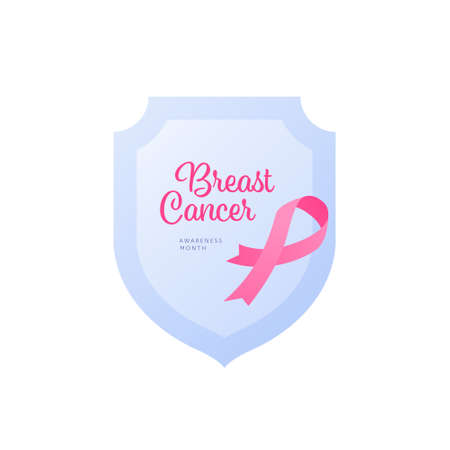 Breast Cancer

AWARENESS MONTH