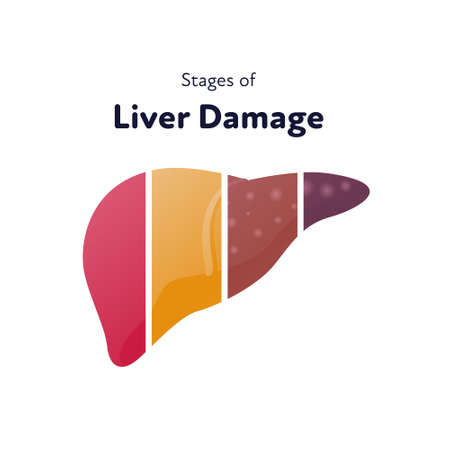 Stages of
Liver Damage