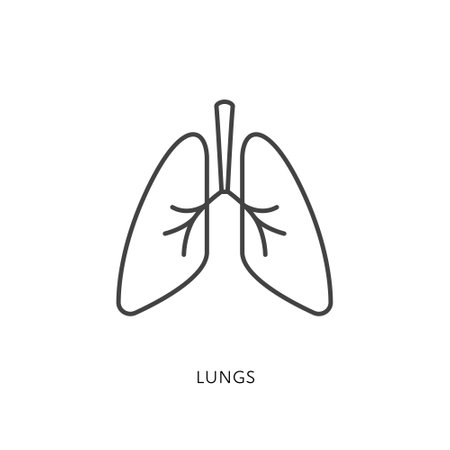 LUNGS