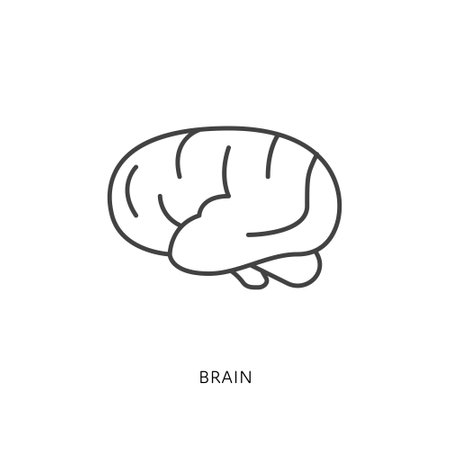 BRAIN