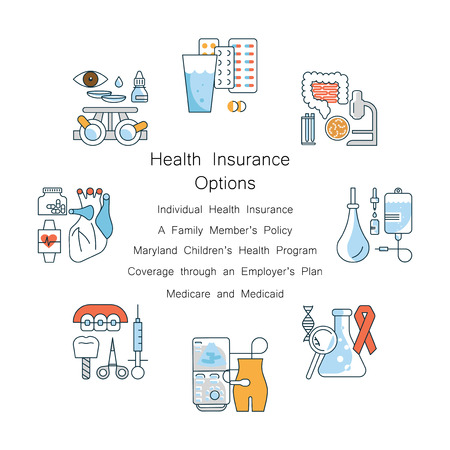 Health Insurance Options

Individual Health Insurance

A Family Member's Policy

Maryland Children's Health Program

Coverage through an Employer's Plan

Medicare and Medicaid