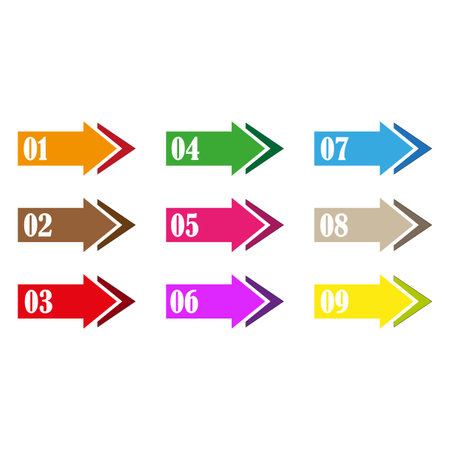 01

02

03

04

05

06

07

08

09