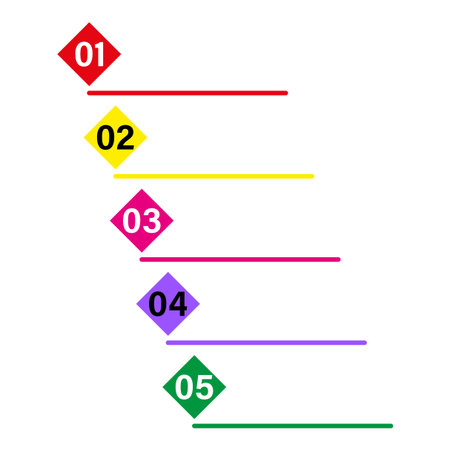 01

02

03

04

05