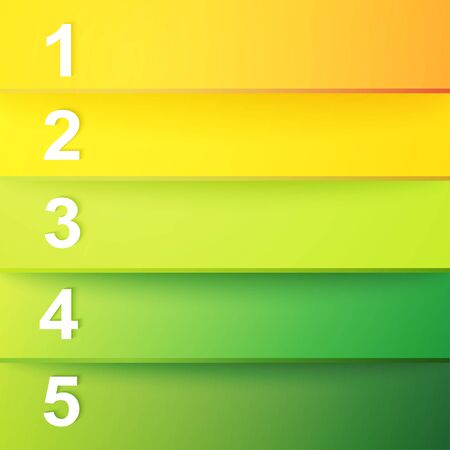 1

2

3

4

5