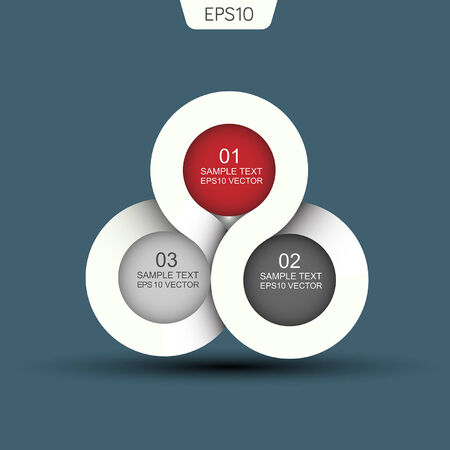 EPS10

01
SAMPLE TEXT
EPS10 VECTOR

03
SAMPLE TEXT
EPS 10 VECTOR

02
SAMPLE TEXT
EPS10 VECTOR