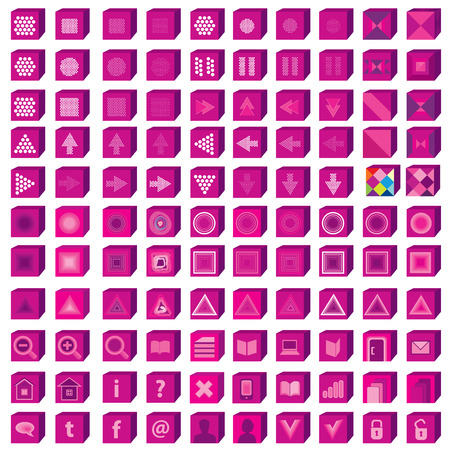 i ? t f @