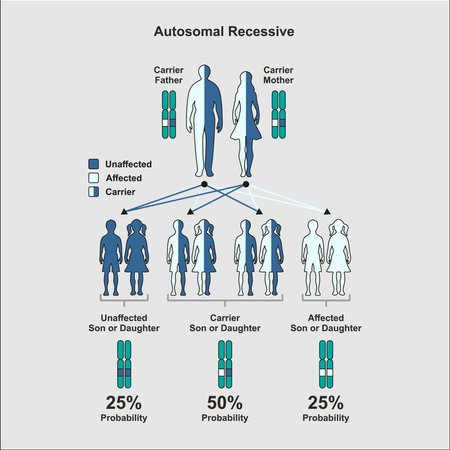 Autosomal Recessive

Carrier Father

Carrier Mother

Unaffected
Affected
Carrier

Unaffected Son or Daughter

Carrier Son or Daughter

Affected Son or Daughter

25%
Probability

50%
Probability

25%
Probability