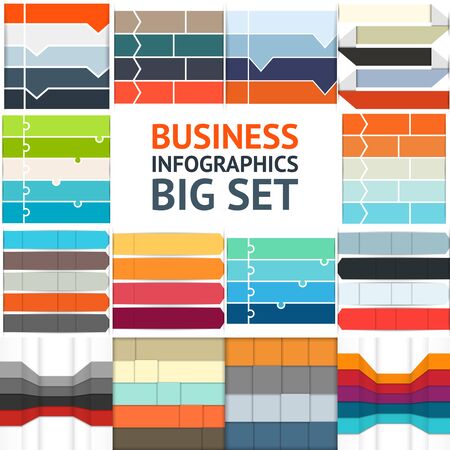 BUSINESS
INFOGRAPHICS
BIG SET