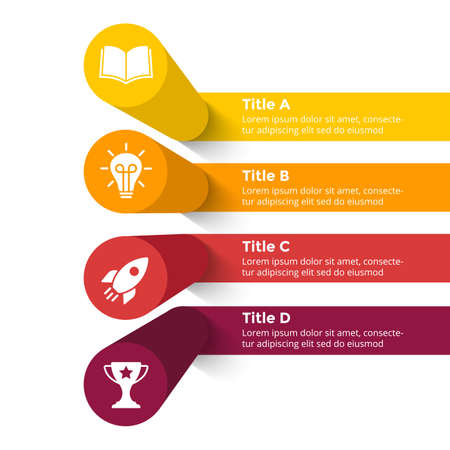 Title A
Lorem ipsum dolor sit amet, consectetur adipiscing elit sed do eiusmod

Title B
Lorem ipsum dolor sit amet, consectetur adipiscing elit sed do eiusmod

Title C
Lorem ipsum dolor sit amet, consectetur adipiscing elit sed do eiusmod

Title D
Lorem ipsum dolor sit amet, consectetur adipiscing elit sed do eiusmod