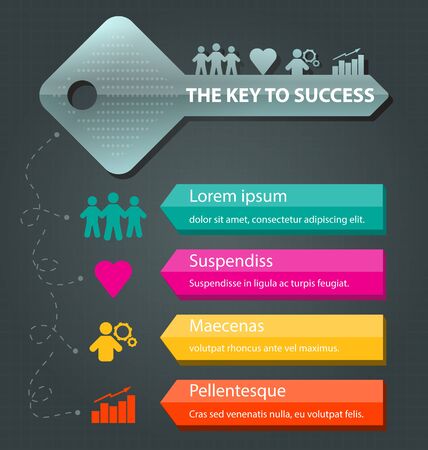 THE KEY TO SUCCESS

Lorem ipsum
dolor sit amet, consectetur adipiscing elit.

Suspendiss
Suspendisse in ligula ac turpis feugiat.

Maecenas
volutpat rhoncus ante vel maximus.

Pellentesque
Cras sed venenatis nulla, eu volutpat felis.