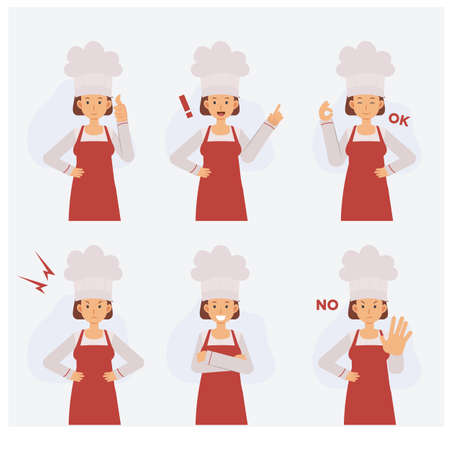 !

OK

NO