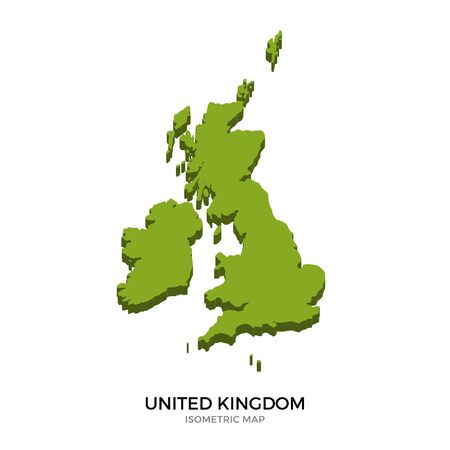 UNITED KINGDOM
ISOMETRIC MAP